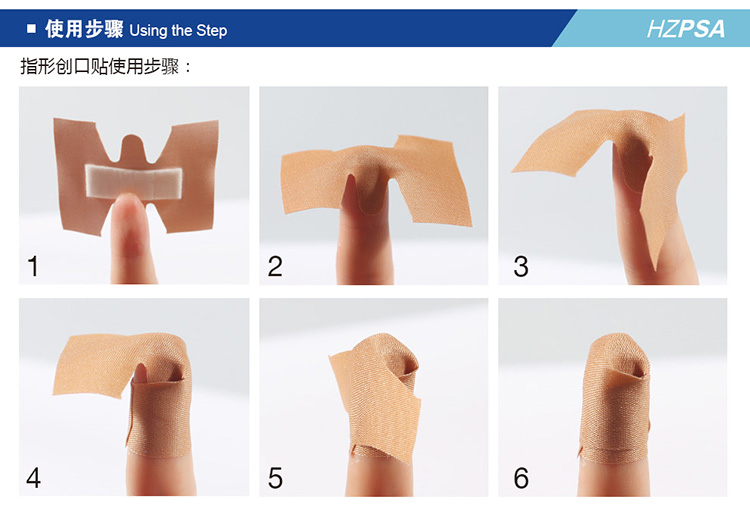 ■ 使用步骤 Using the Step

HZPSA

指形创口贴使用步骤：

1

2

3

4

5

6